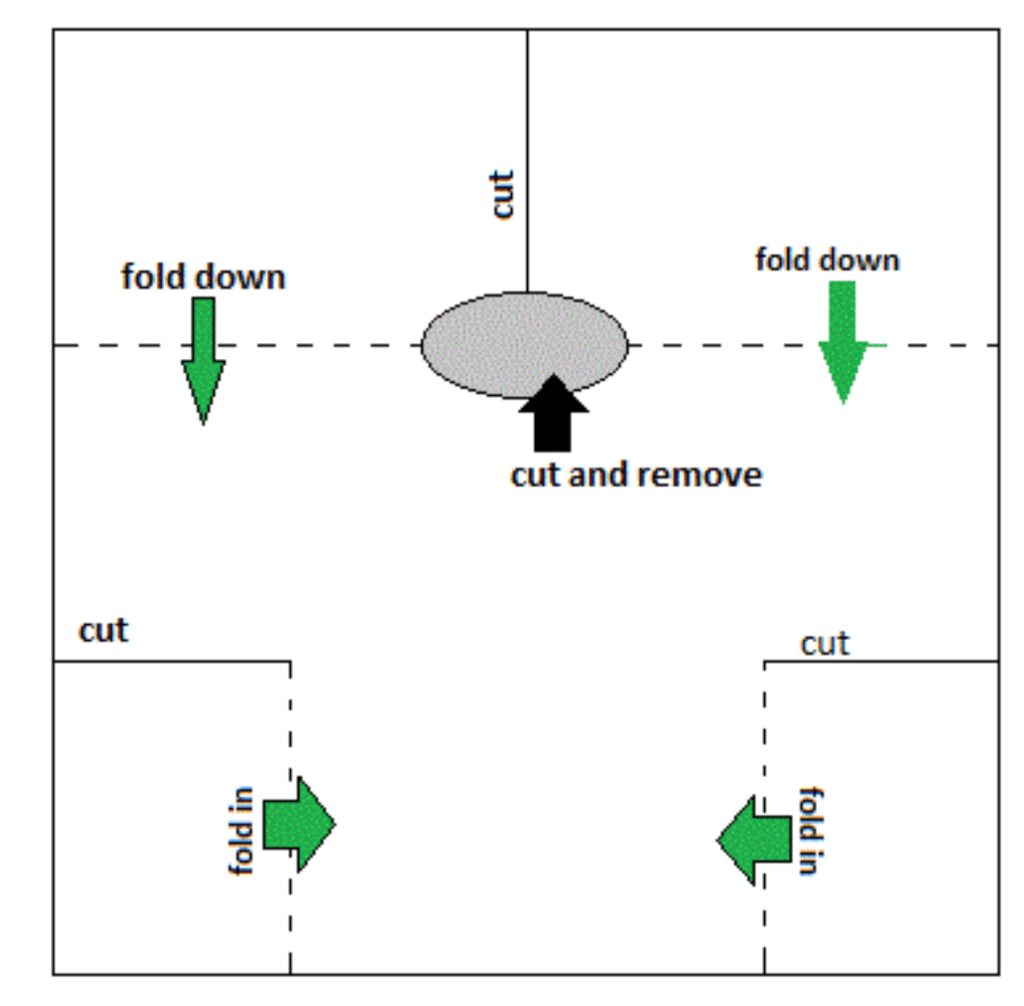 cut

fold down

fold down

cut and remove

cut

cut

fold in

fold in